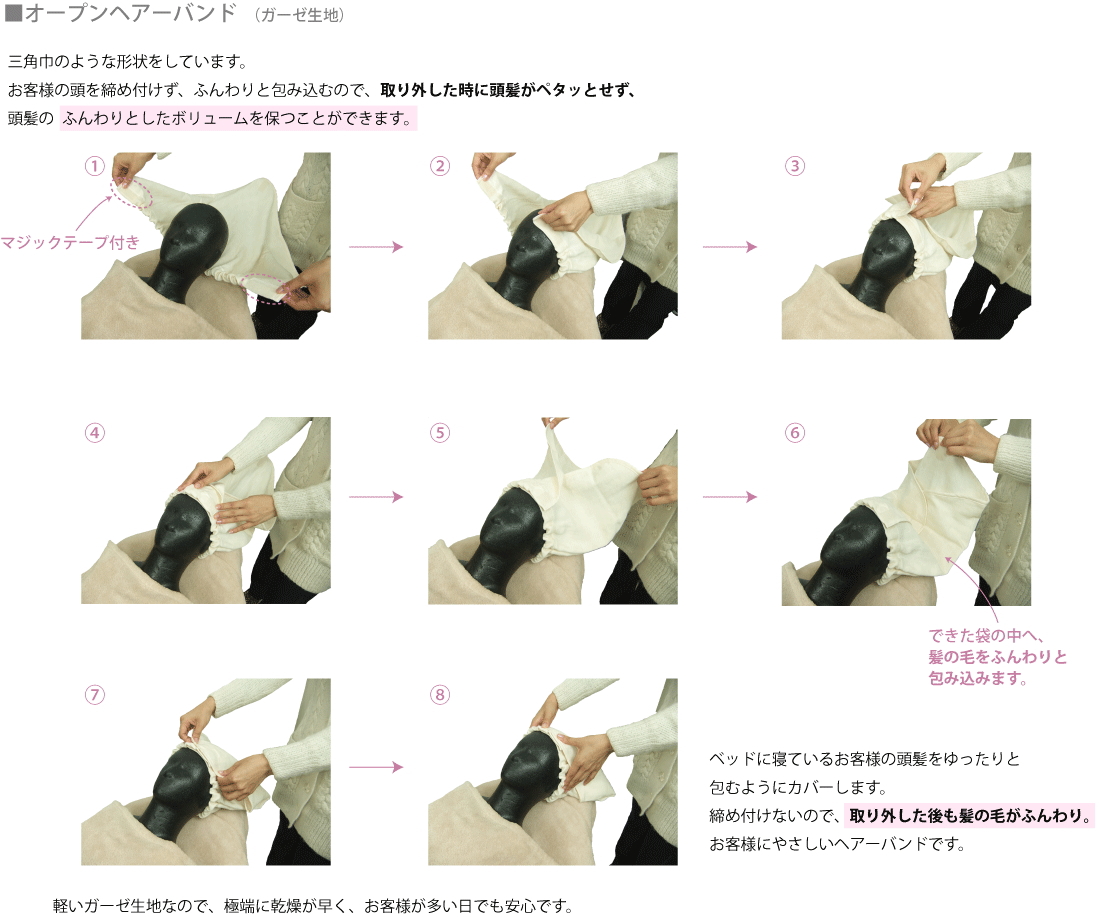 ■オープンヘアーバンド （ガーゼ生地）

三角巾のような形状をしています。
お客様の頭を締め付けず、ふんわりと包み込むので、取り外した時に頭髪がペタッとせず、
頭髪の ふんわりとしたボリュームを保つことができます。

①

マジックテープ付き

②

③

④

⑤

⑥

できた袋の中へ、
髪の毛をふんわりと
包み込みます。

⑦

⑧

ベッドに寝ているお客様の頭髪をゆったりと
包むようにカバーします。
締め付けないので、取り外した後も髪の毛がふんわり。
お客様にやさしいヘアーバンドです。

軽いガーゼ生地なので、極端に乾燥が早く、お客様が多い日でも安心です。